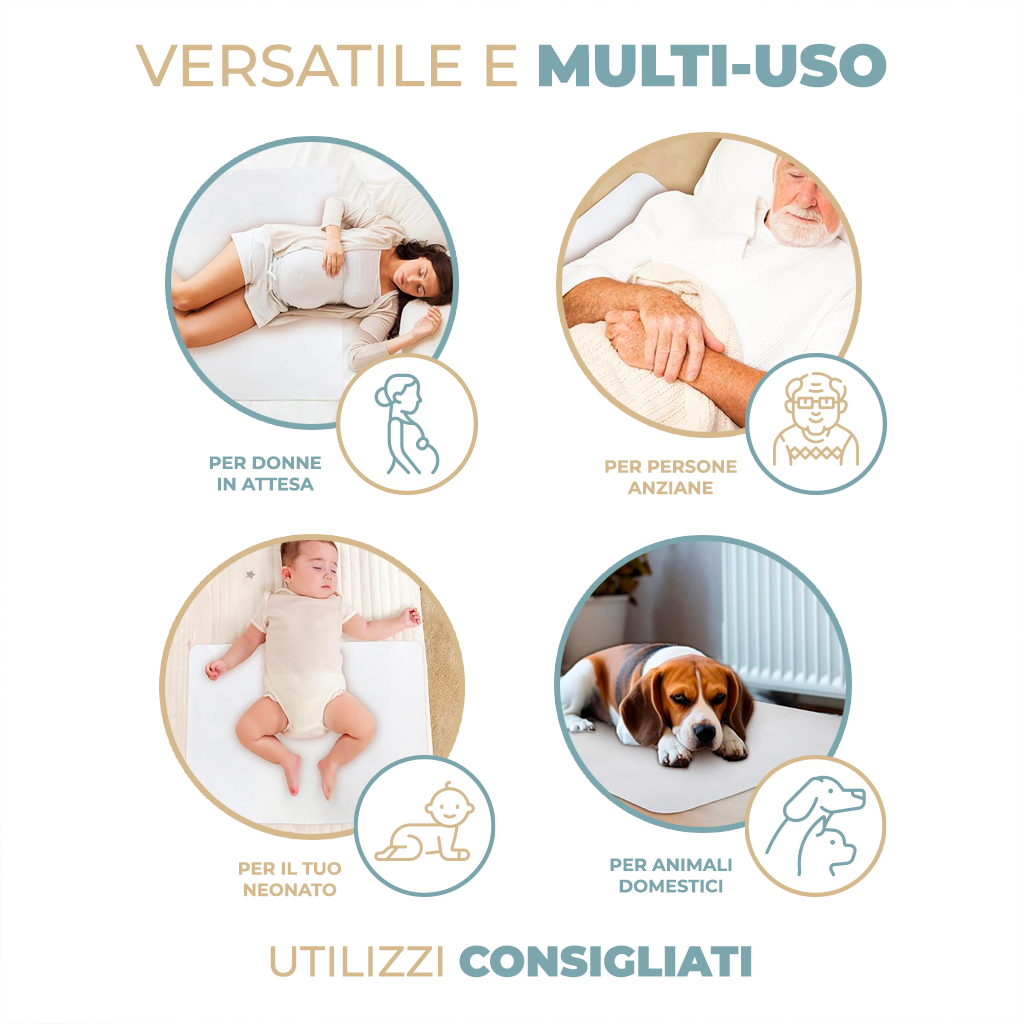 VERSATILE E MULTI-USO

PER DONNE IN ATTESA

PER PERSONE ANZIANE

PER IL TUO NEONATO

PER ANIMALI DOMESTICI

UTILIZZI CONSIGLIATI